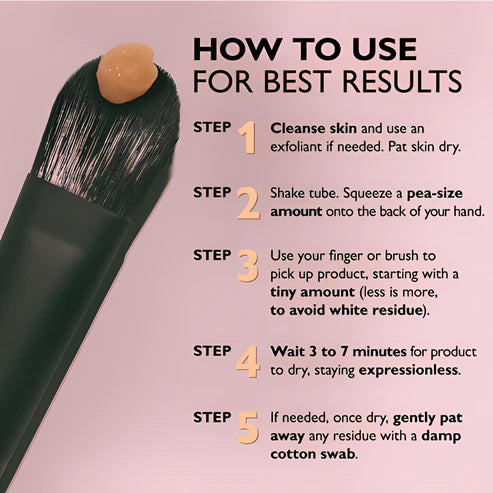 HOW TO USE
FOR BEST RESULTS

STEP 1 Cleanse skin and use an exfoliant if needed. Pat skin dry.

STEP 2 Shake tube. Squeeze a pea-size amount onto the back of your hand.

STEP 3 Use your finger or brush to pick up product, starting with a tiny amount (less is more, to avoid white residue).

STEP 4 Wait 3 to 7 minutes for product to dry, staying expressionless.

STEP 5 If needed, once dry, gently pat away any residue with a damp cotton swab.