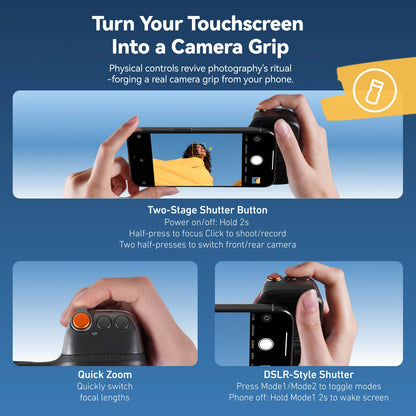 Turn Your Touchscreen Into a Camera Grip

Physical controls revive photography's ritual -forging a real camera grip from your phone.

Two-Stage Shutter Button
Power on/off: Hold 2s
Half-press to focus Click to shoot/record
Two half-presses to switch front/rear camera

Quick Zoom
Quickly switch focal lengths

DSLR-Style Shutter
Press Mode1/Mode2 to toggle modes
Phone off: Hold Mode1 2s to wake screen