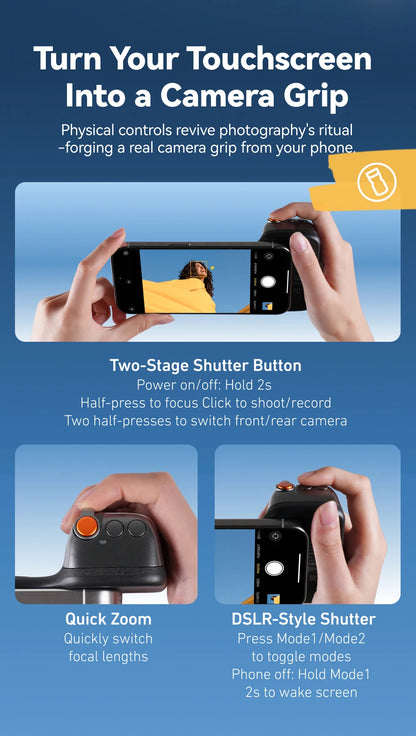 Turn Your Touchscreen Into a Camera Grip

Physical controls revive photography's ritual -forging a real camera grip from your phone.

Two-Stage Shutter Button
Power on/off: Hold 2s
Half-press to focus Click to shoot/record
Two half-presses to switch front/rear camera

Quick Zoom
Quickly switch focal lengths

DSLR-Style Shutter
Press Mode1/Mode2 to toggle modes
Phone off: Hold Mode1 2s to wake screen